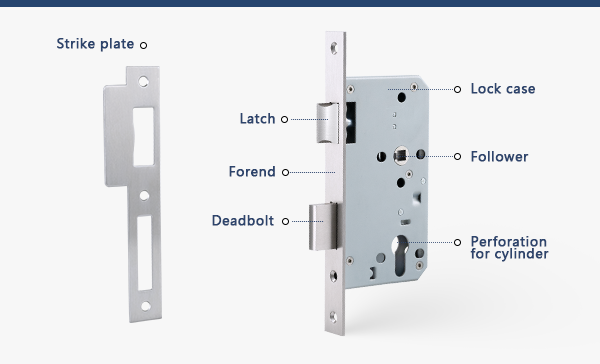 Strike plate

Latch

Forend

Deadbolt

Lock case

Follower

Perforation for cylinder